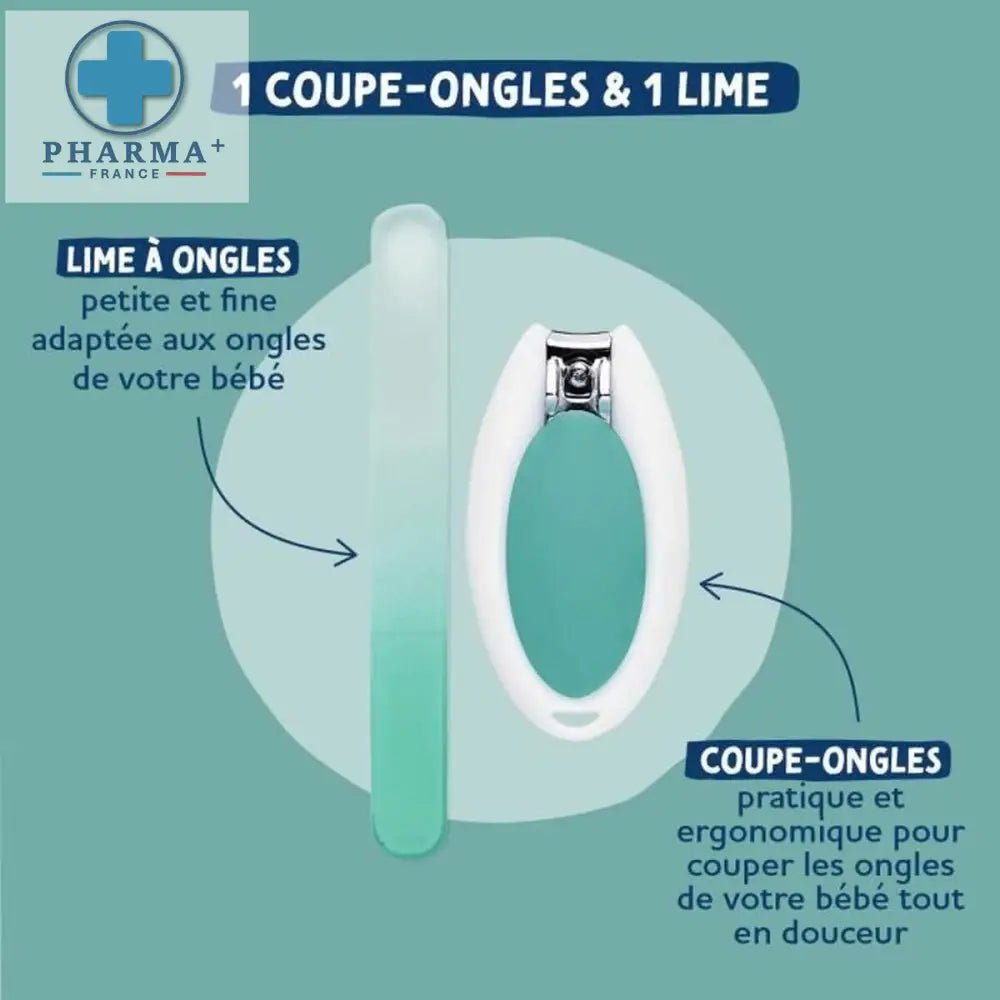 PHARMA+
FRANCE

1 COUPE-ONGLES & 1 LIME

LIME À ONGLES
petite et fine adaptée aux ongles de votre bébé

COUPE-ONGLES
pratique et ergonomique pour couper les ongles de votre bébé tout en douceur